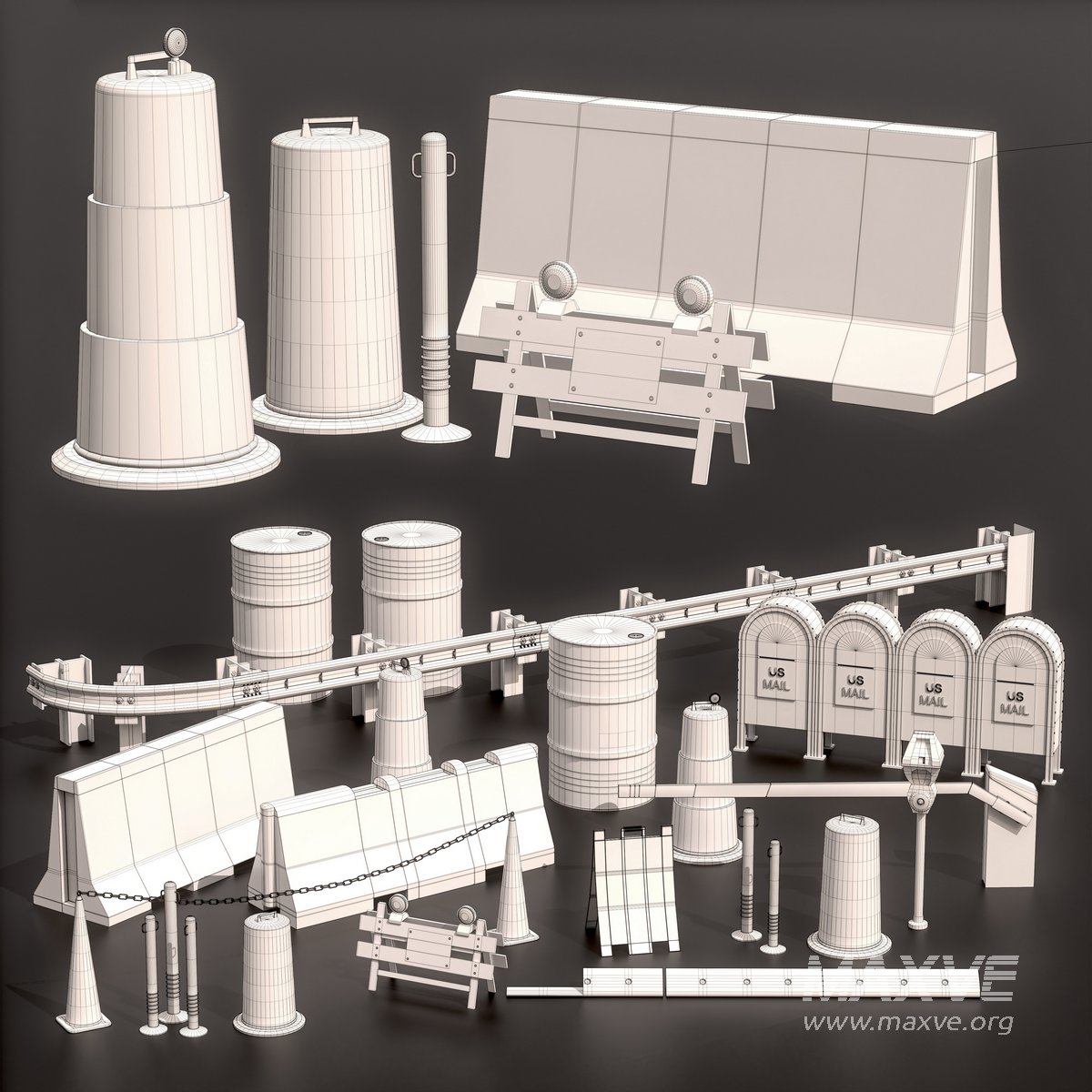 US MAIL

US MAIL

US MAIL

US MAIL

MAXVE
www.maxve.org