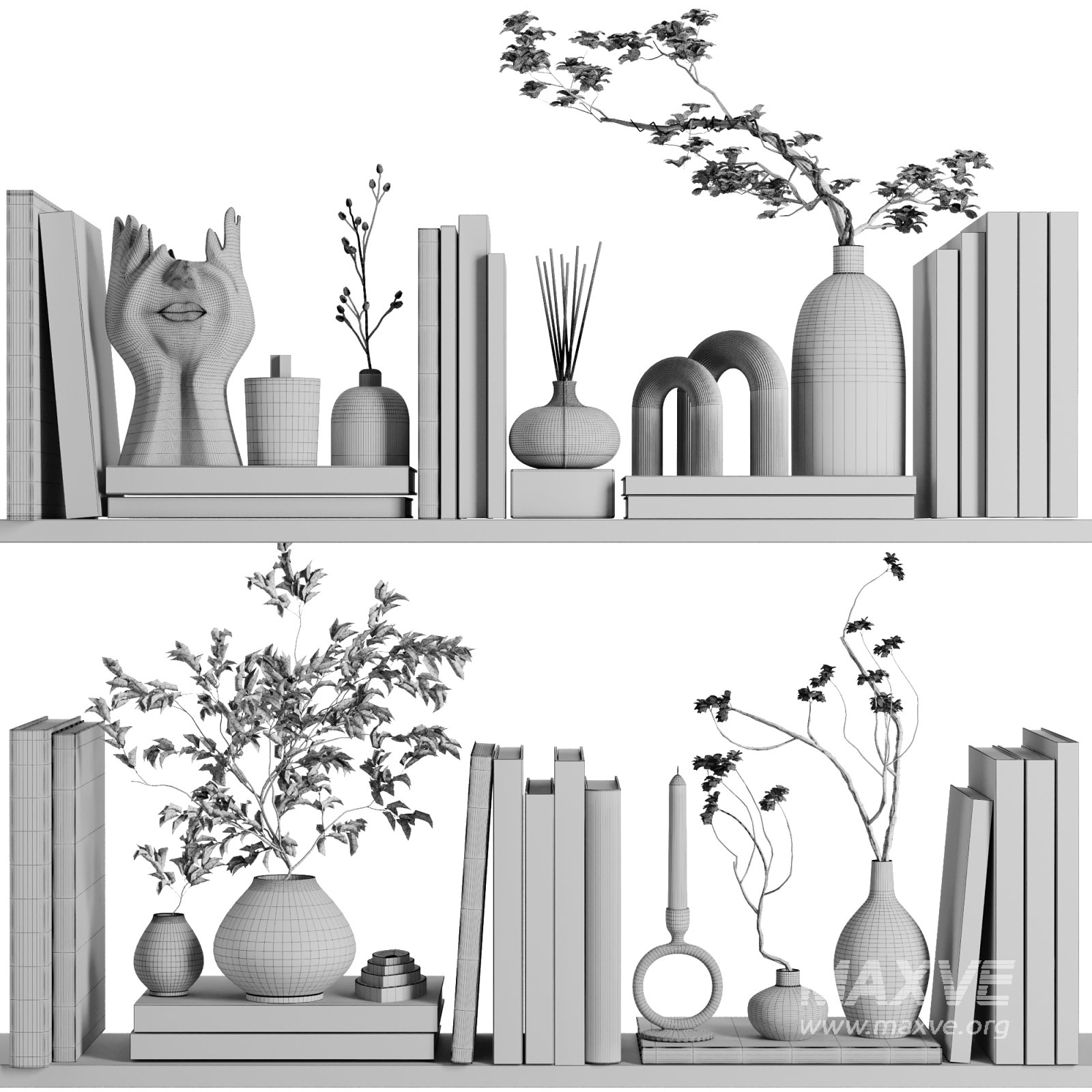 MAXVE
www.maxve.org