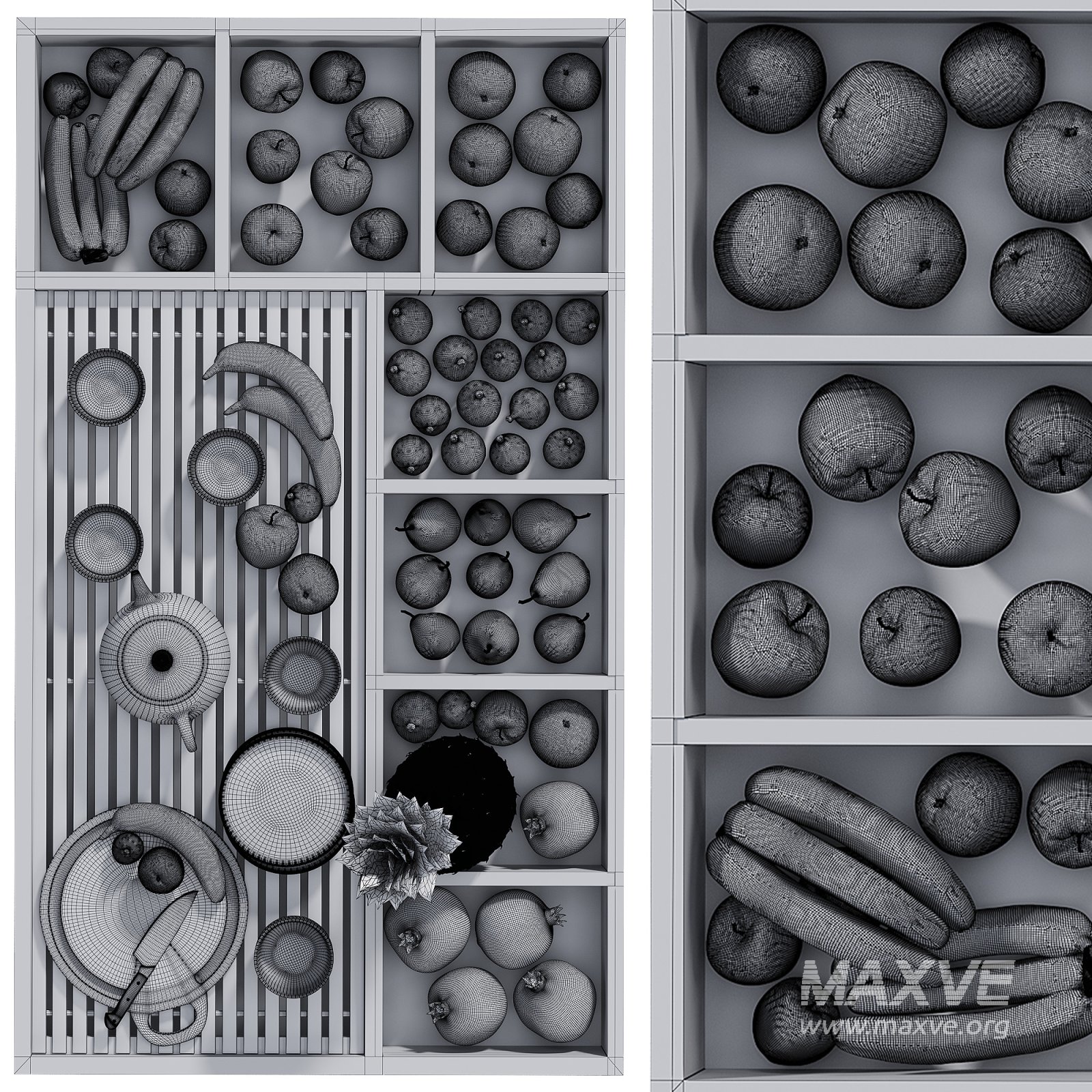 MAXVE
www.maxve.org