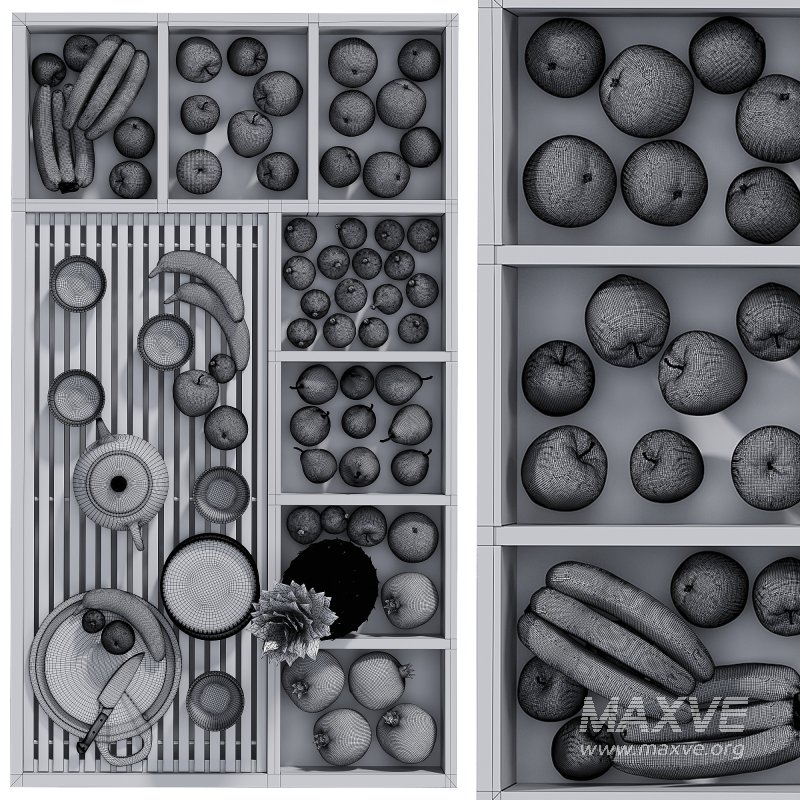 MAXVE
www.maxve.org